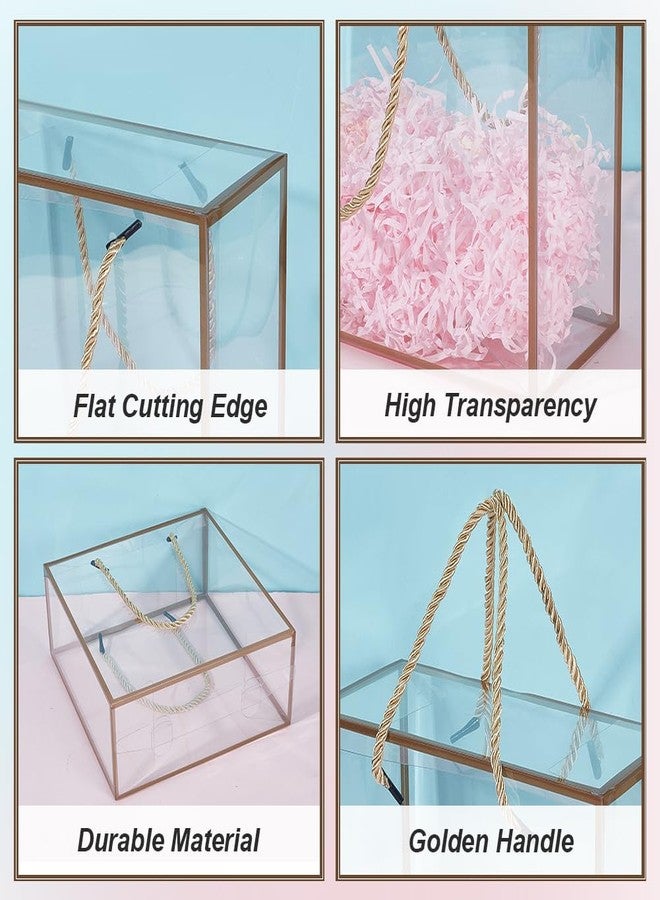 Flat Cutting Edge

High Transparency

Durable Material

Golden Handle